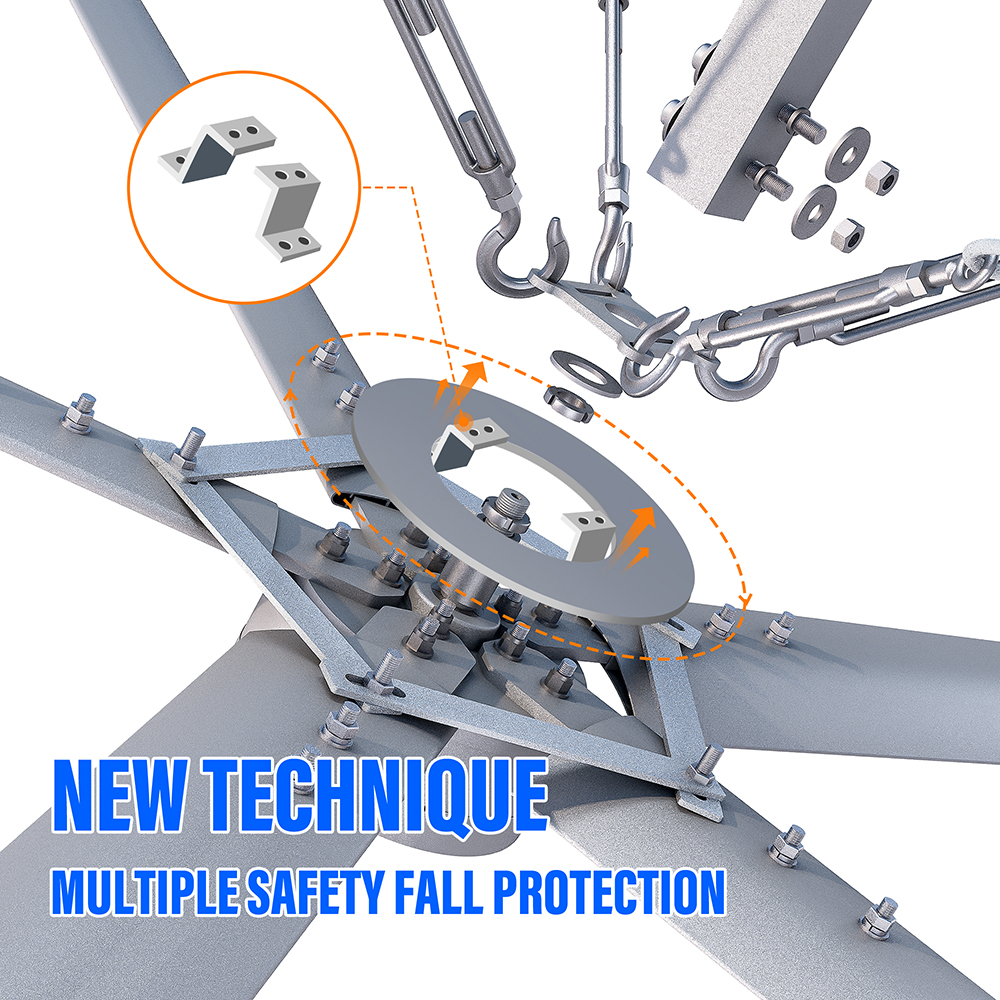 NEW TECHNIQUE

MULTIPLE SAFETY FALL PROTECTION